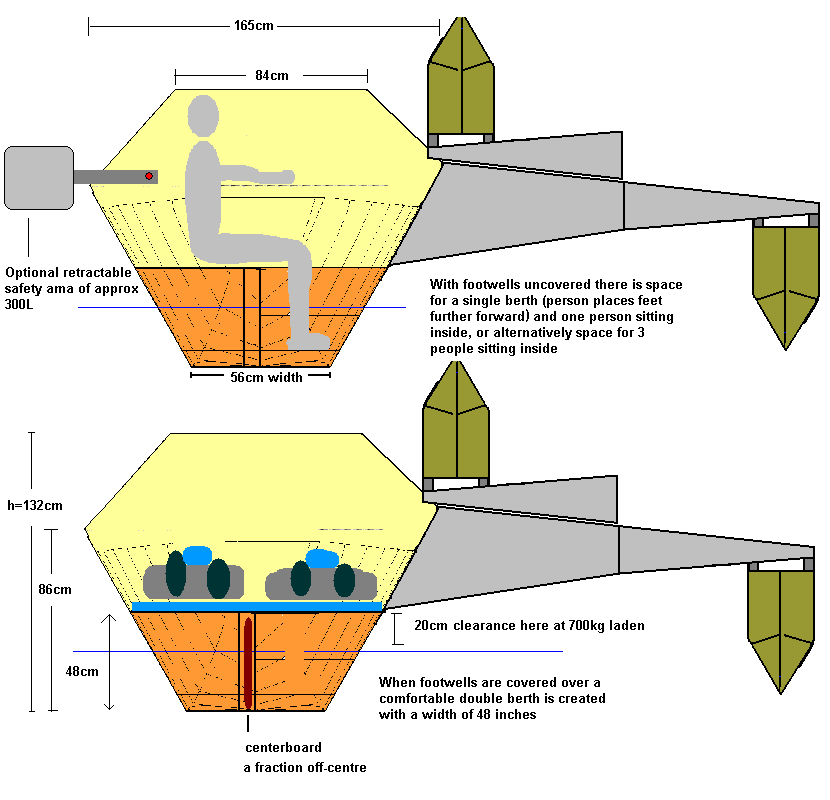 165cm

84cm

Optional retractable safety ama of approx 300L

With footwells uncovered there is space for a single berth (person places feet further forward) and one person sitting inside, or alternatively space for 3 people sitting inside

56cm width

h=132cm

86cm

48cm

20cm clearance here at 700kg laden

When footwells are covered over a comfortable double berth is created with a width of 48 inches

centerboard
a fraction off-centre