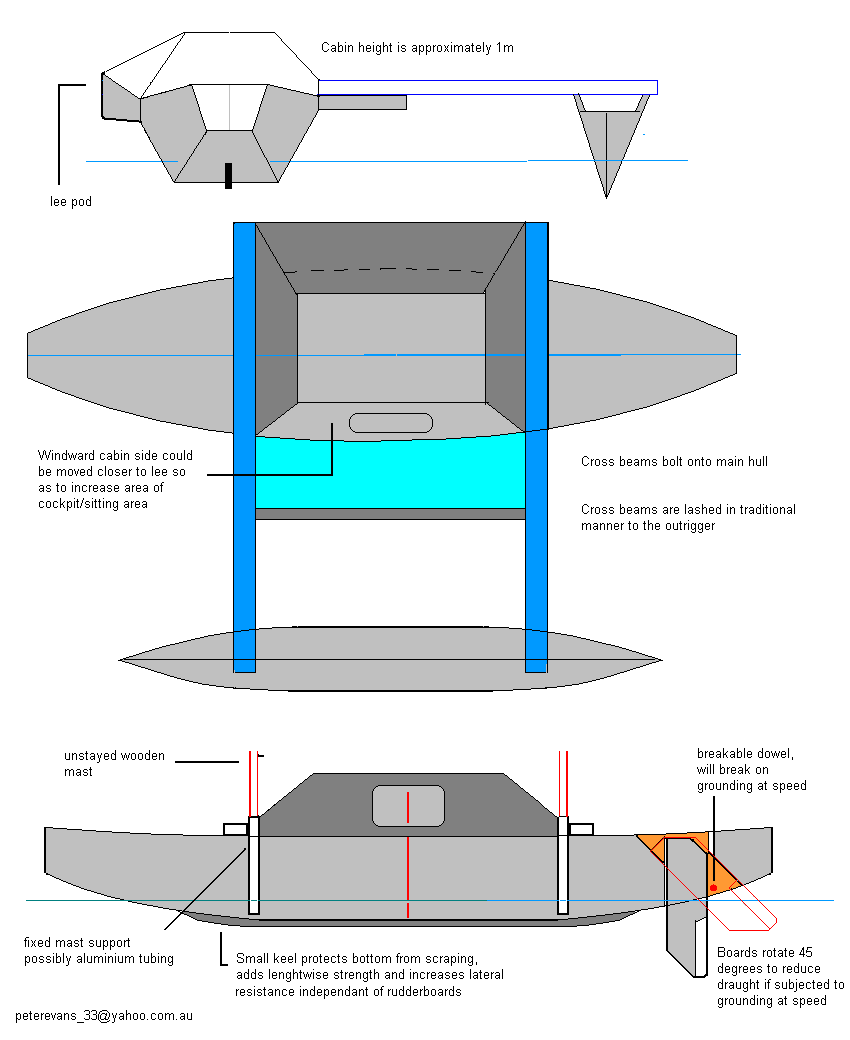 Cabin height is approximately 1m

lee pod

Windward cabin side could be moved closer to lee so as to increase area of cockpit/sitting area

Cross beams bolt onto main hull

Cross beams are lashed in traditional manner to the outrigger

unstayed wooden mast

breakable dowel, will break on grounding at speed

fixed mast support possibly aluminium tubing

Small keel protects bottom from scraping, adds lenghtwise strength and increases lateral resistance independant of rudderboards

Boards rotate 45 degrees to reduce draught if subjected to grounding at speed

peterevans_33@yahoo.com.au